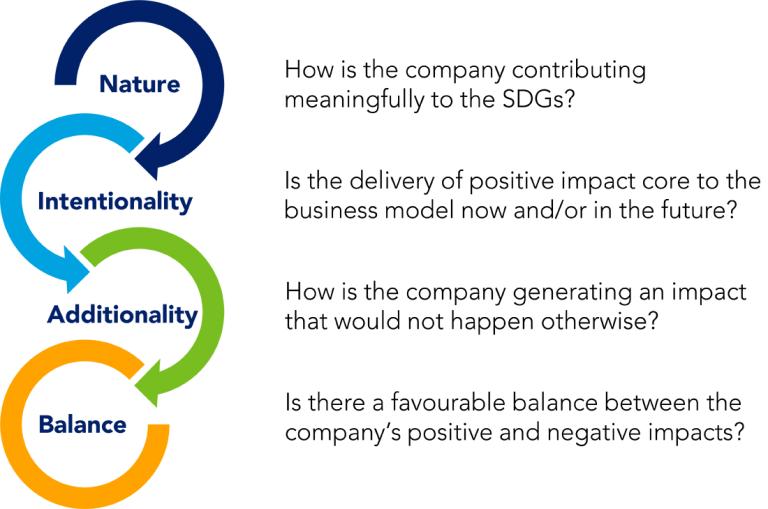 Nature

How is the company contributing meaningfully to the SDGs?

Intentionality

Is the delivery of positive impact core to the business model now and/or in the future?

Additionality

How is the company generating an impact that would not happen otherwise?

Balance

Is there a favourable balance between the company's positive and negative impacts?