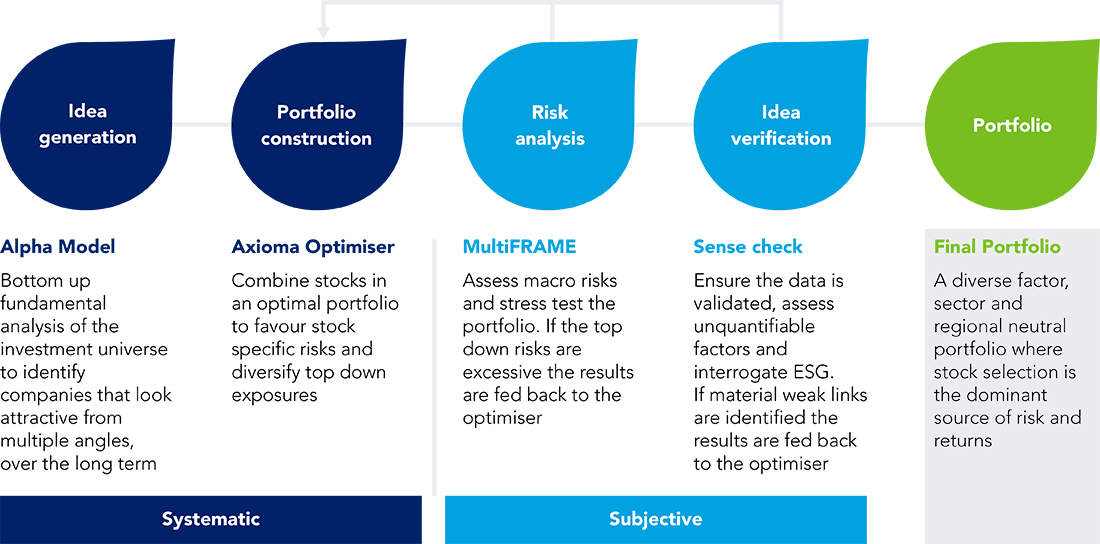 Idea generation

Portfolio construction

Risk analysis

Idea verification

Portfolio

Alpha Model

Bottom up fundamental analysis of the investment universe to identify companies that look attractive from multiple angles, over the long term

Axioma Optimiser

Combine stocks in an optimal portfolio to favour stock specific risks and diversify top down exposures

MultiFRAME

Assess macro risks and stress test the portfolio. If the top down risks are excessive the results are fed back to the optimiser

Sense check

Ensure the data is validated, assess unquantifiable factors and interrogate ESG. If material weak links are identified the results are fed back to the optimiser

Final Portfolio

A diverse factor, sector and regional neutral portfolio where stock selection is the dominant source of risk and returns

Systematic

Subjective