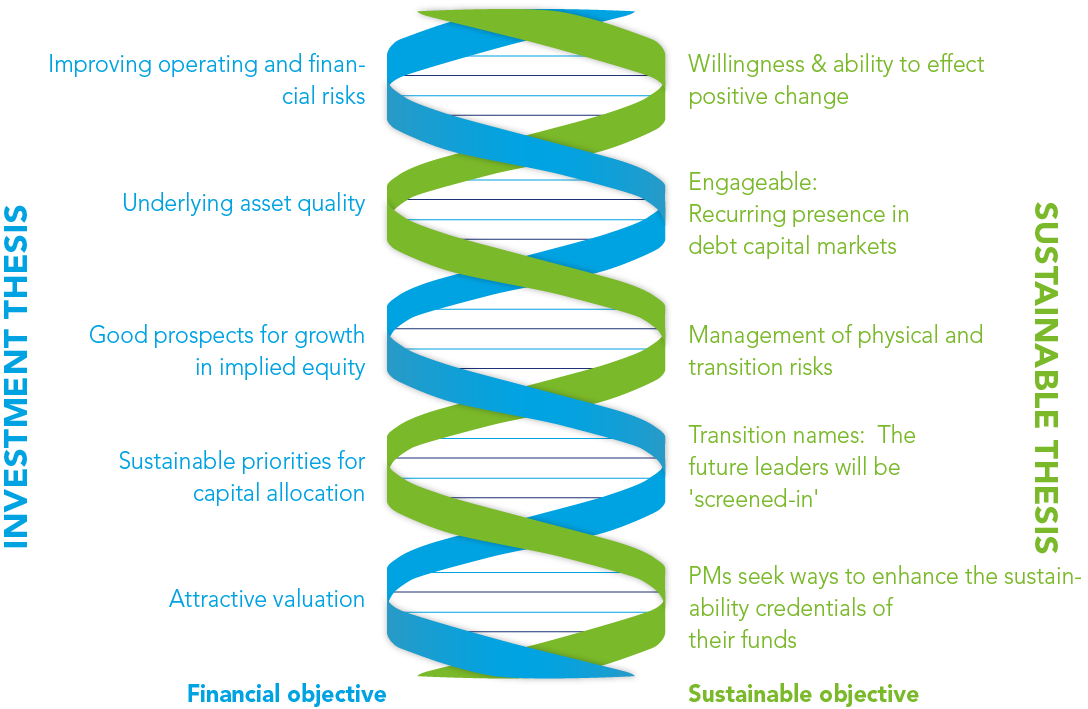 INVESTMENT THESIS

Improving operating and financial risks

Underlying asset quality

Good prospects for growth in implied equity

Sustainable priorities for capital allocation

Attractive valuation

Financial objective

SUSTAINABLE THESIS

Willingness & ability to effect positive change

Engageable: Recurring presence in debt capital markets

Management of physical and transition risks

Transition names: The future leaders will be 'screened-in'

PMs seek ways to enhance the sustainability credentials of their funds

Sustainable objective