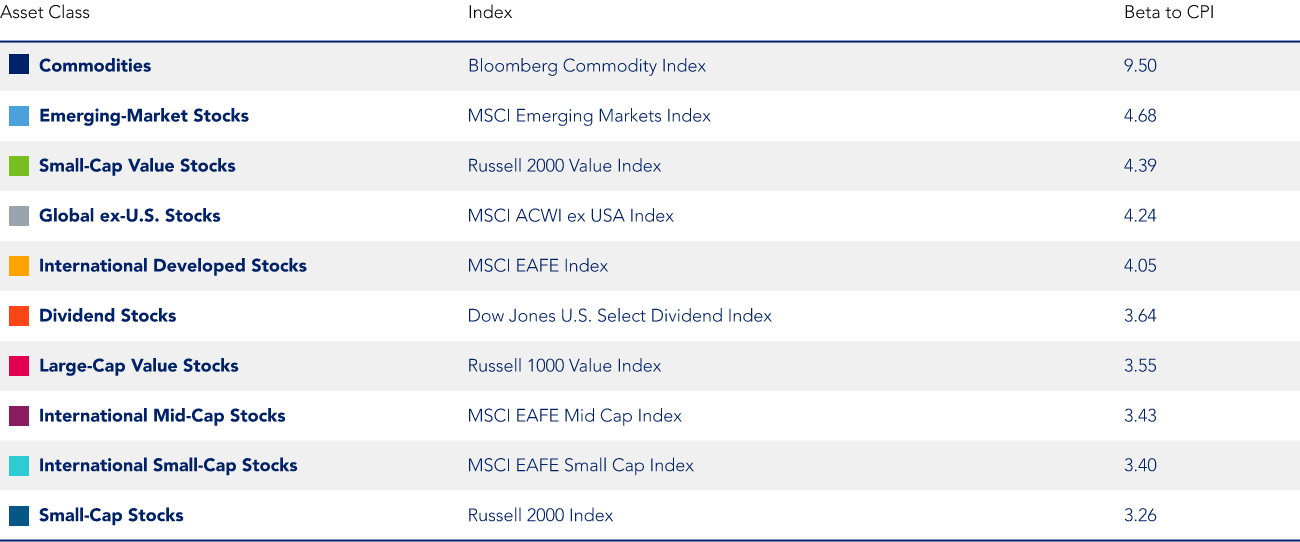 | Asset Class | Index | Beta to CPI |
|---|---|---|
| Commodities | Bloomberg Commodity Index | 9.50 |
| Emerging-Market Stocks | MSCI Emerging Markets Index | 4.68 |
| Small-Cap Value Stocks | Russell 2000 Value Index | 4.39 |
| Global ex-U.S. Stocks | MSCI ACWI ex USA Index | 4.24 |
| International Developed Stocks | MSCI EAFE Index | 4.05 |
| Dividend Stocks | Dow Jones U.S. Select Dividend Index | 3.64 |
| Large-Cap Value Stocks | Russell 1000 Value Index | 3.55 |
| International Mid-Cap Stocks | MSCI EAFE Mid Cap Index | 3.43 |
| International Small-Cap Stocks | MSCI EAFE Small Cap Index | 3.40 |
| Small-Cap Stocks | Russell 2000 Index | 3.26 |