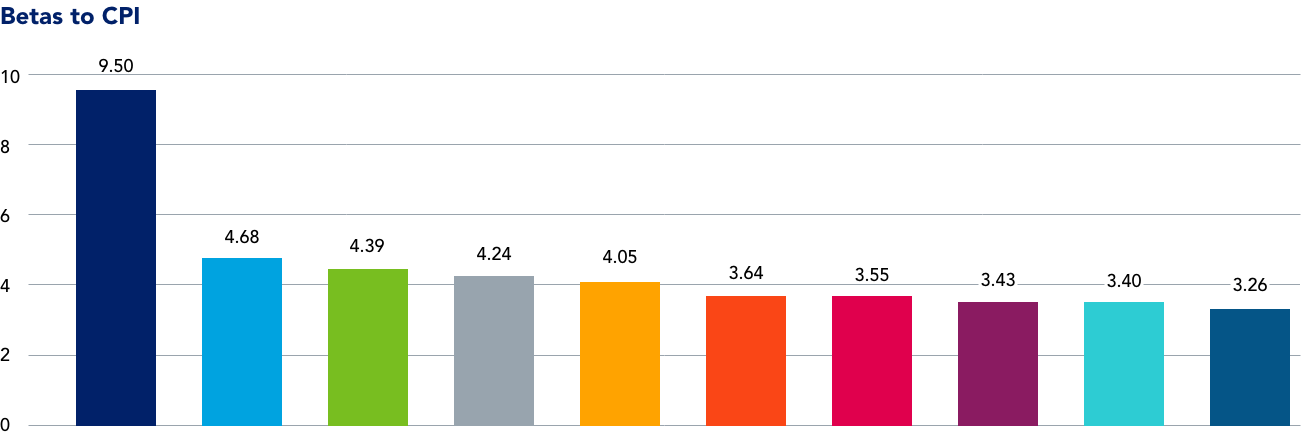 Betas to CPI

10
8
6
4
2
0

9.50
4.68
4.39
4.24
4.05
3.64
3.55
3.43
3.40
3.26