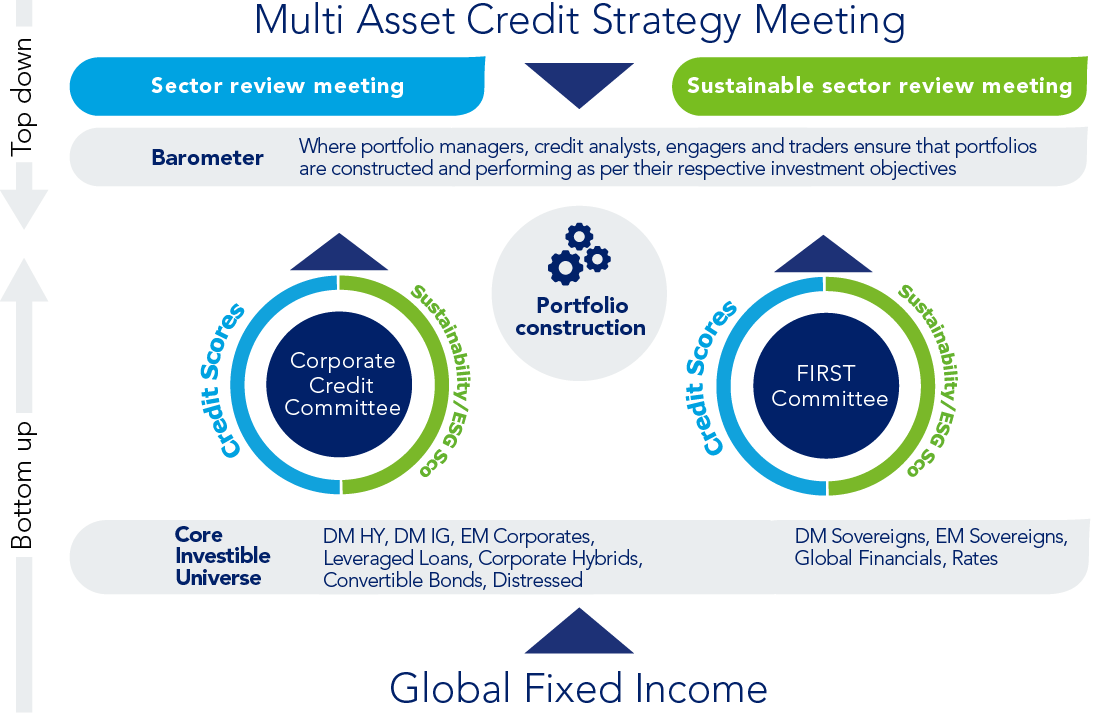 Multi Asset Credit Strategy Meeting

Top down

Sector review meeting

Sustainable sector review meeting

Barometer

Where portfolio managers, credit analysts, engagers and traders ensure that portfolios are constructed and performing as per their respective investment objectives

Bottom up

Credit Scores

Corporate Credit Committee

Sustainability/ESG Sco

Portfolio construction

Credit Scores

FIRST Committee

Sustainability/ESG Sco

Core Investible Universe

DM HY, DM IG, EM Corporates, Leveraged Loans, Corporate Hybrids, Convertible Bonds, Distressed

DM Sovereigns, EM Sovereigns, Global Financials, Rates

Global Fixed Income