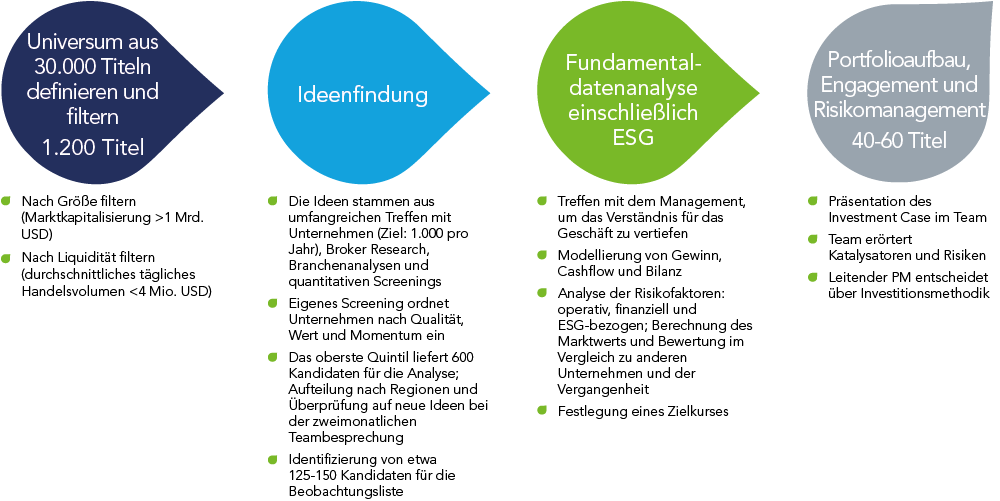 Universum aus 30.000 Titeln definieren und filtern
1.200 Titel

Nach Größe filtern (Marktkapitalisierung >1 Mrd. USD)

Nach Liquidität filtern (durchschnittliches tägliches Handelsvolumen <4 Mio. USD)

Ideenfindung

Die Ideen stammen aus umfangreichen Treffen mit Unternehmen (Ziel: 1.000 pro Jahr), Broker Research, Branchenanalysen und quantitativen Screenings

Eigenes Screening ordnet Unternehmen nach Qualität, Wert und Momentum ein

Das oberste Quintil liefert 600 Kandidaten für die Analyse; Aufteilung nach Regionen und Überprüfung auf neue Ideen bei der zweimonatlichen Teambesprechung

Identifizierung von etwa 125-150 Kandidaten für die Beobachtungsliste

Fundamentaldatenanalyse einschließlich ESG

Treffen mit dem Management, um das Verständnis für das Geschäft zu vertiefen

Modellierung von Gewinn, Cashflow und Bilanz

Analyse der Risikofaktoren: operativ, finanziell und ESG-bezogen; Berechnung des Marktwerts und Bewertung im Vergleich zu anderen Unternehmen und der Vergangenheit

Festlegung eines Zielkurses

Portfolioaufbau, Engagement und Risikomanagement
40-60 Titel

Präsentation des Investment Case im Team

Team erörtert Katalysatoren und Risiken

Leitender PM entscheidet über Investitionsmethodik