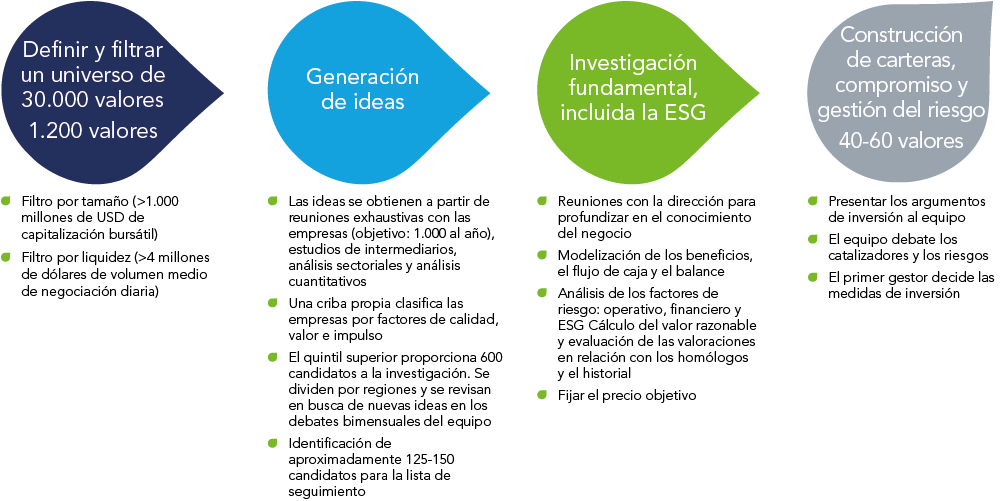 Definir y filtrar un universo de 30.000 valores
1.200 valores

Filtro por tamaño (>1.000 millones de USD de capitalización bursátil)

Filtro por liquidez (>4 millones de dólares de volumen medio de negociación diaria)

Generación de ideas

Las ideas se obtienen a partir de reuniones exhaustivas con las empresas (objetivo: 1.000 al año), estudios de intermediarios, análisis sectoriales y análisis cuantitativos

Una criba propia clasifica las empresas por factores de calidad, valor e impulso

El quintil superior proporciona 600 candidatos a la investigación. Se dividen por regiones y se revisan en busca de nuevas ideas en los debates bimensuales del equipo

Identificación de aproximadamente 125-150 candidatos para la lista de seguimiento

Investigación fundamental, incluida la ESG

Reuniones con la dirección para profundizar en el conocimiento del negocio

Modelización de los beneficios, el flujo de caja y el balance

Análisis de los factores de riesgo: operativo, financiero y ESG Cálculo del valor razonable y evaluación de las valoraciones en relación con los homólogos y el historial

Fijar el precio objetivo

Construcción de carteras, compromiso y gestión del riesgo
40-60 valores

Presentar los argumentos de inversión al equipo

El equipo debate los catalizadores y los riesgos

El primer gestor decide las medidas de inversión