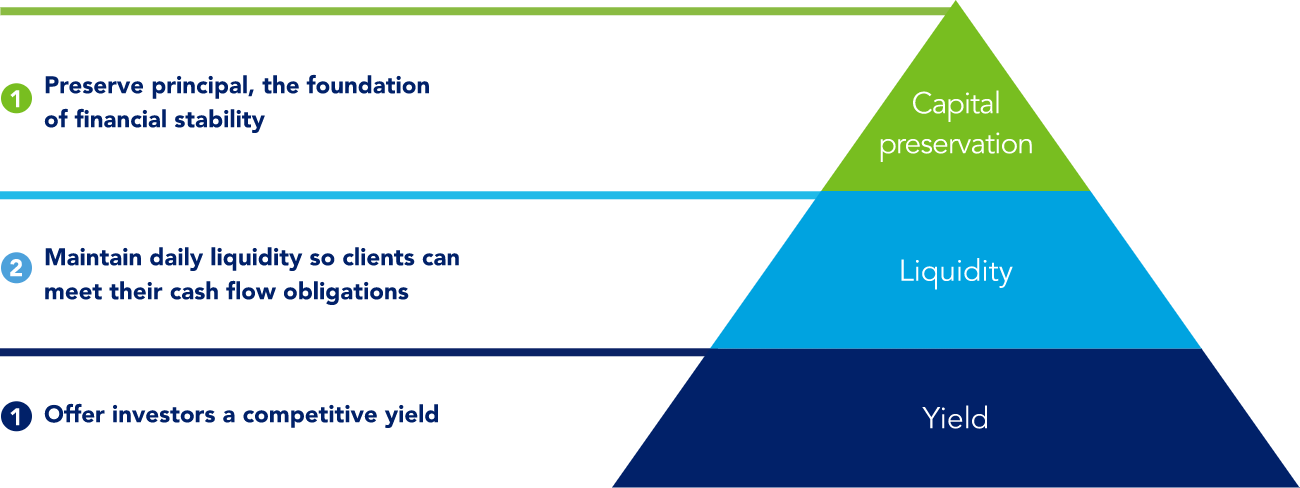 1 Preserve principal, the foundation of financial stability

Capital preservation

2 Maintain daily liquidity so clients can meet their cash flow obligations

Liquidity

1 Offer investors a competitive yield

Yield