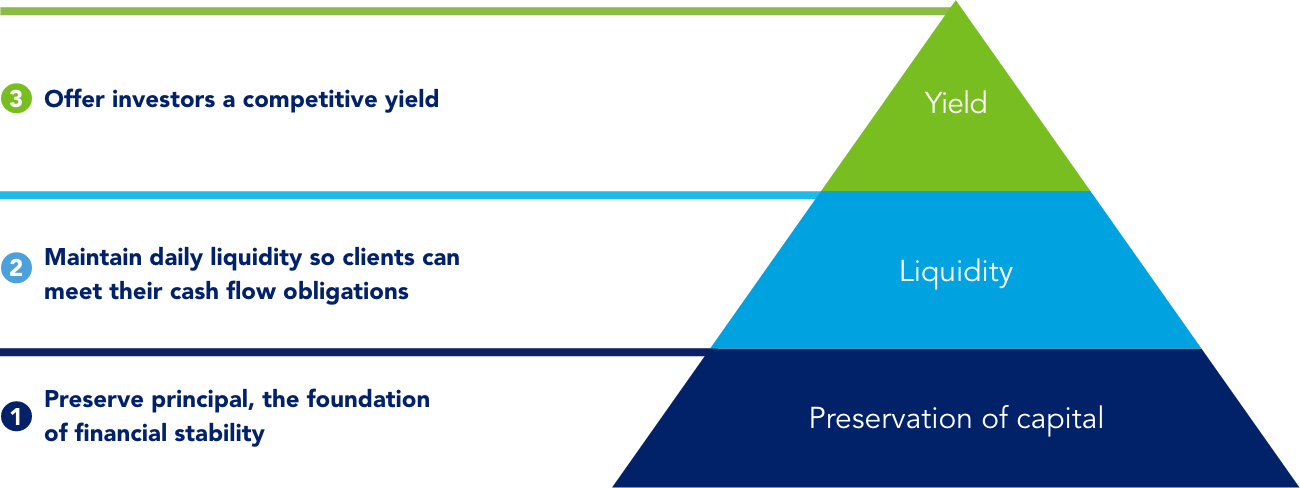 3 Offer investors a competitive yield

Yield

2 Maintain daily liquidity so clients can meet their cash flow obligations

Liquidity

1 Preserve principal, the foundation of financial stability

Preservation of capital