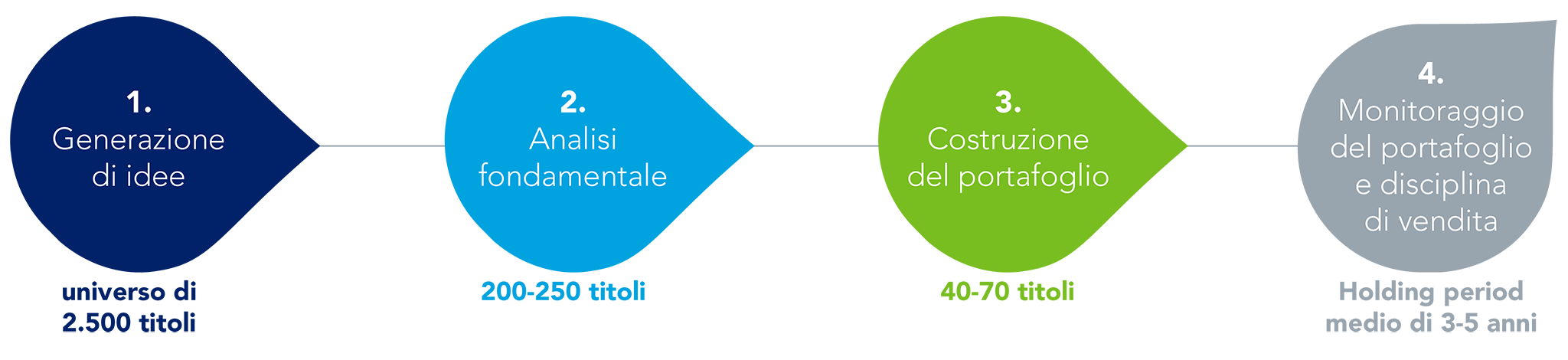 1.
Generazione di idee

universo di 2.500 titoli

2.
Analisi fondamentale

200-250 titoli

3.
Costruzione del portafoglio

40-70 titoli

4.
Monitoraggio del portafoglio e disciplina di vendita

Holding period medio di 3-5 anni