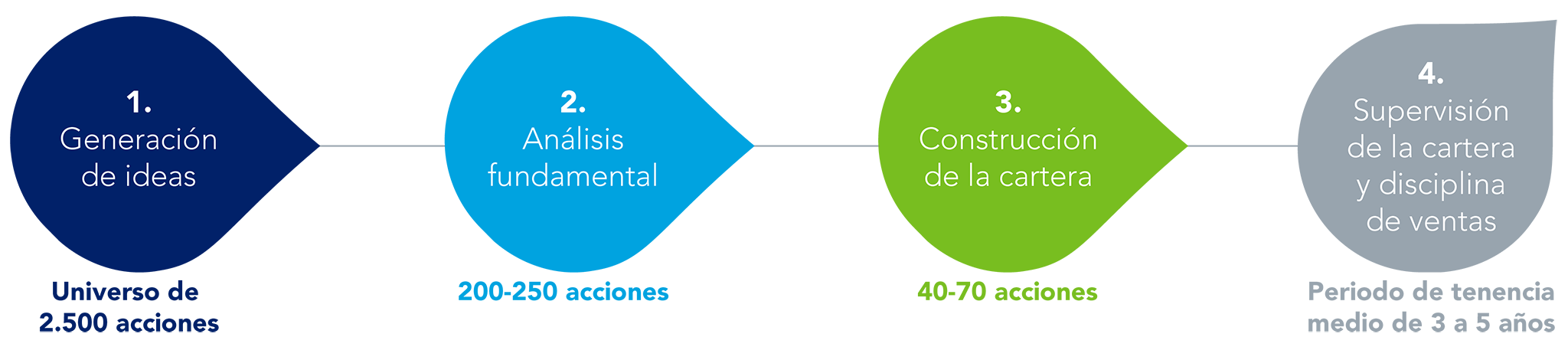 1.
Generación de ideas

Universo de 2.500 acciones

2.
Análisis fundamental

200-250 acciones

3.
Construcción de la cartera

40-70 acciones

4.
Supervisión de la cartera y disciplina de ventas

Periodo de tenencia medio de 3 a 5 años