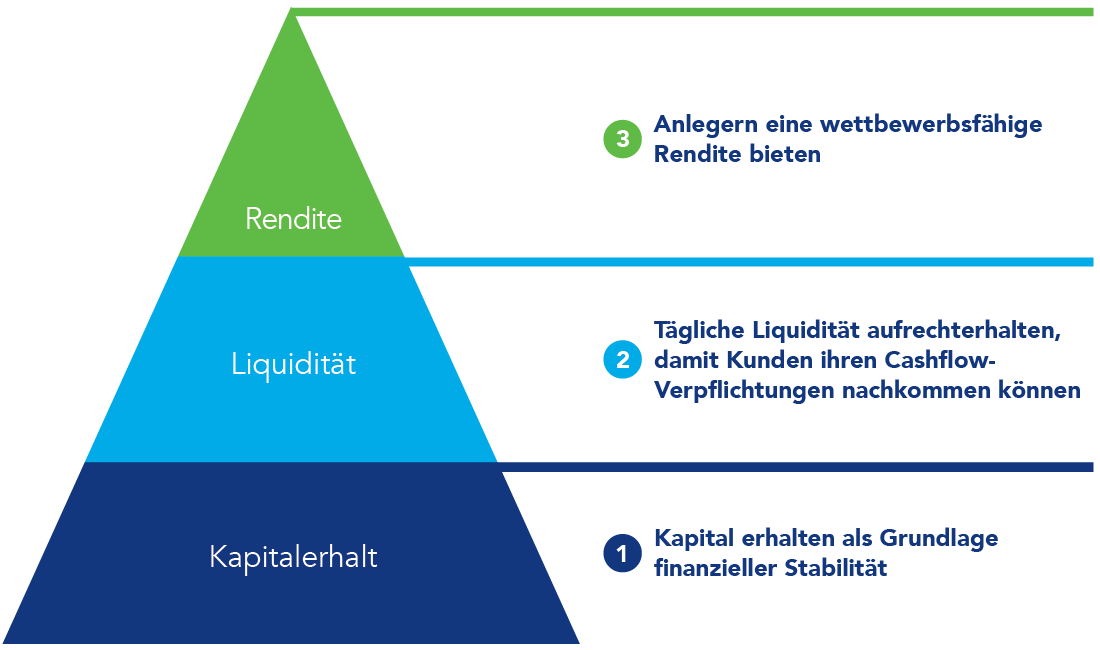 Rendite

3 Anlegern eine wettbewerbsfähige Rendite bieten

Liquidität

2 Tägliche Liquidität aufrechterhalten, damit Kunden ihren Cashflow-Verpflichtungen nachkommen können

Kapitalerhalt

1 Kapital erhalten als Grundlage finanzieller Stabilität