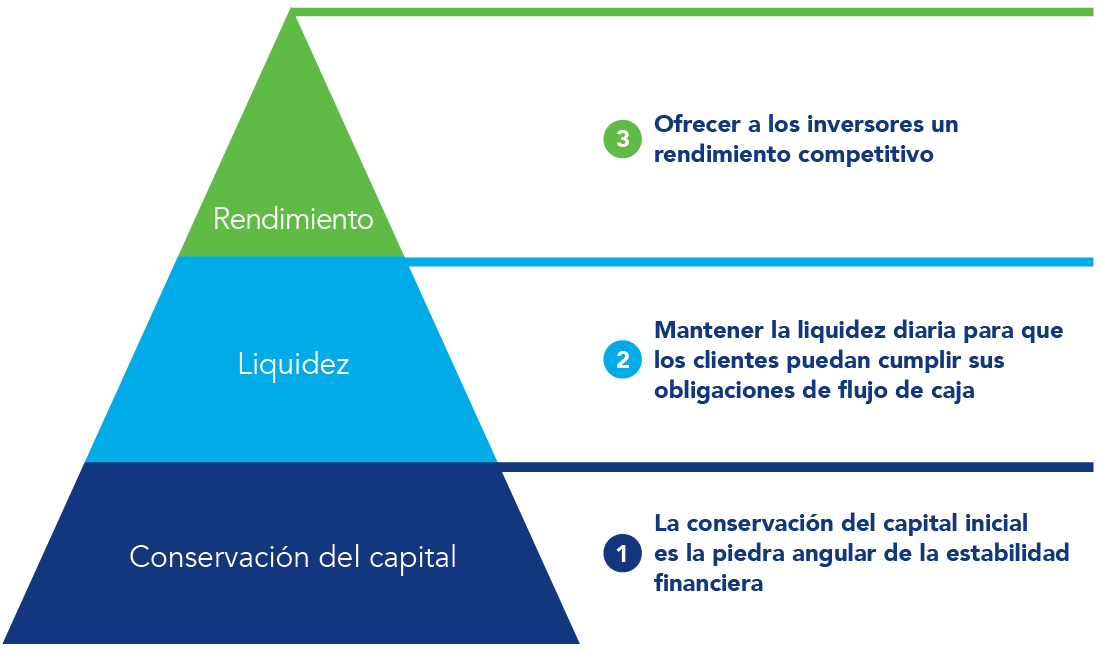 Rendimiento

3 Ofrecer a los inversores un rendimiento competitivo

Liquidez

2 Mantener la liquidez diaria para que los clientes puedan cumplir sus obligaciones de flujo de caja

Conservación del capital

1 La conservación del capital inicial es la piedra angular de la estabilidad financiera